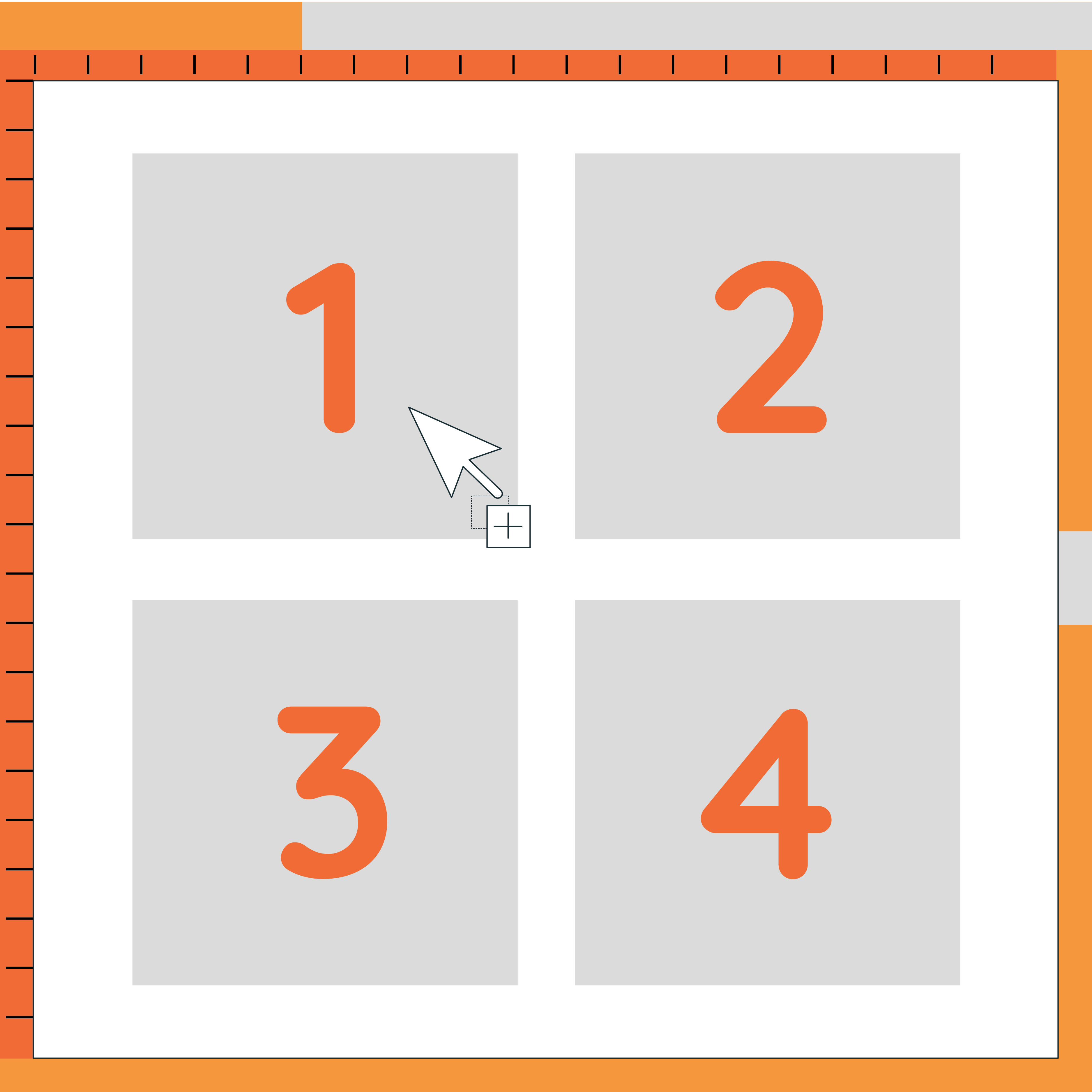 1
2
3
4